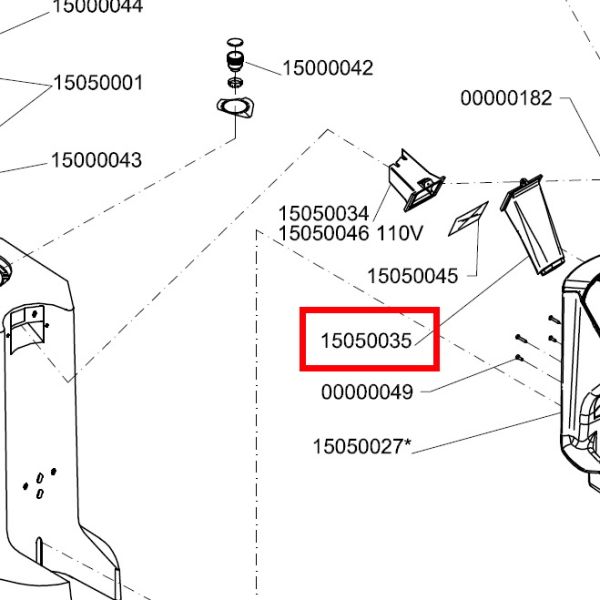 15000044
15000042
15050001
00000182
15000043
15050034
15050046 110V
15050045
15050035
00000049
15050027*