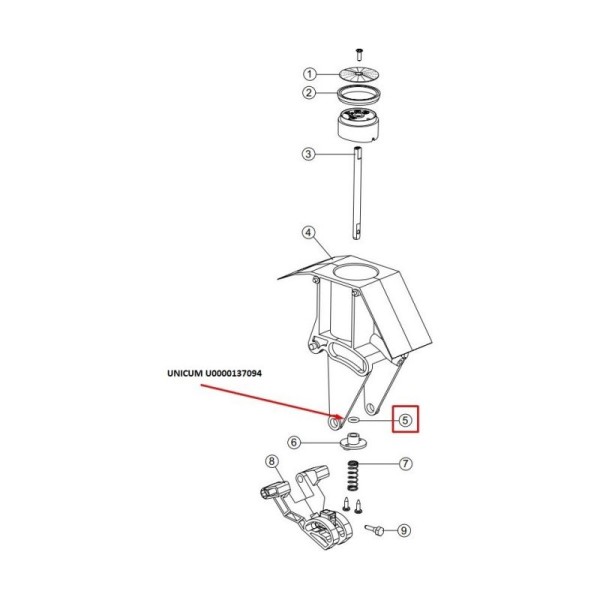 1
2
3
4
UNICUM U0000137094
5
6
7
8
9