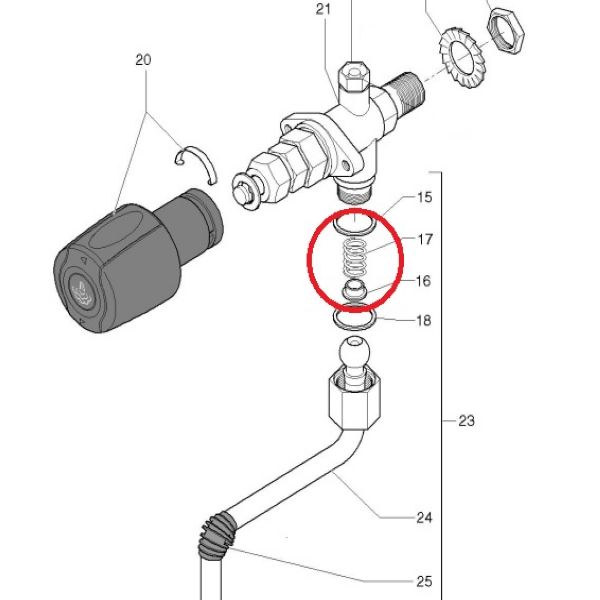 21
20
15
17
16
18
23
24
25