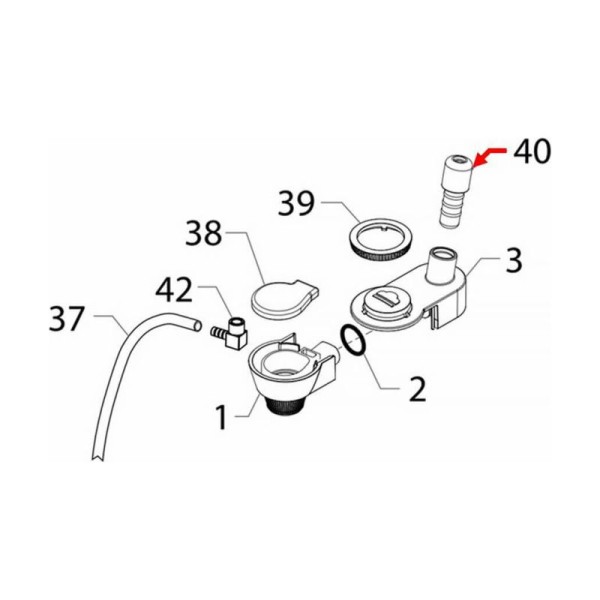 40

39

38

3

42

37

2

1