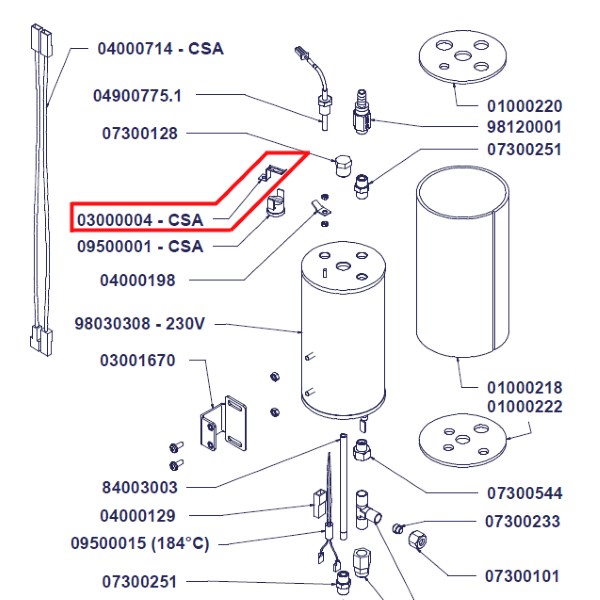 04000714 - CSA
04900775.1
07300128
03000004 - CSA
09500001 - CSA
04000198
98030308 - 230V
03001670
84003003
04000129
09500015 (184°C)
07300251
01000220
98120001
07300251
01000218
01000222
07300544
07300233
07300101