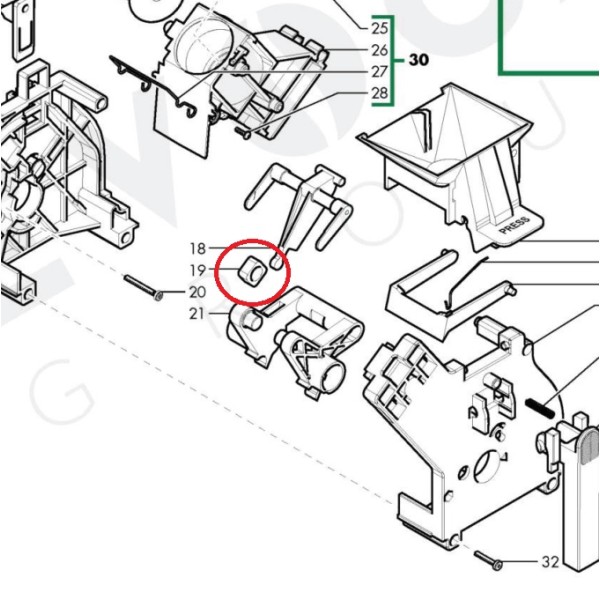 25
26
27
28
30
PRESS
18
19
20
21
32