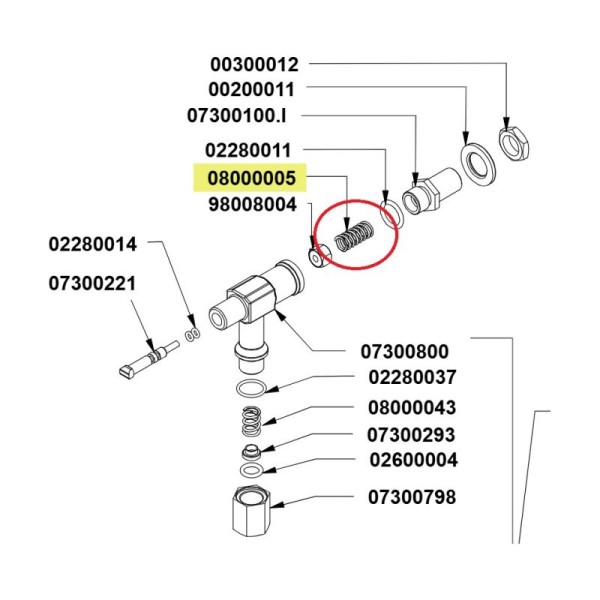 00300012
00200011
07300100.I
02280011
08000005
98008004
02280014
07300221
07300800
02280037
08000043
07300293
02600004
07300798