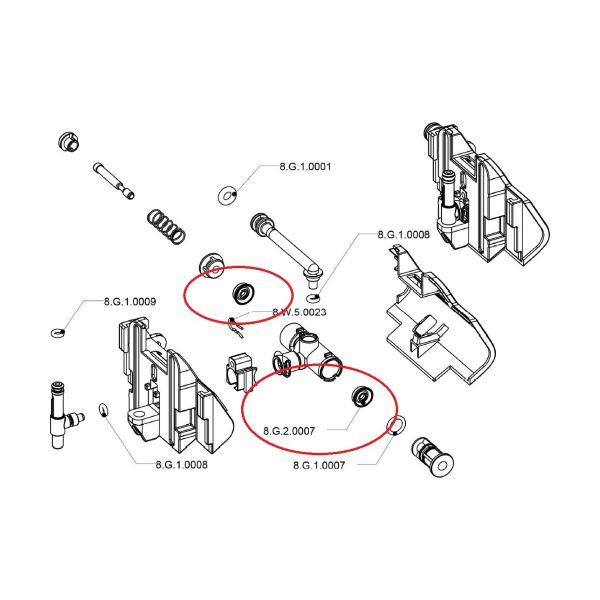 8.G.1.0001

8.G.1.0008

8.G.1.0009

8.W.5.0023

8.G.2.0007

8.G.1.0008

8.G.1.0007