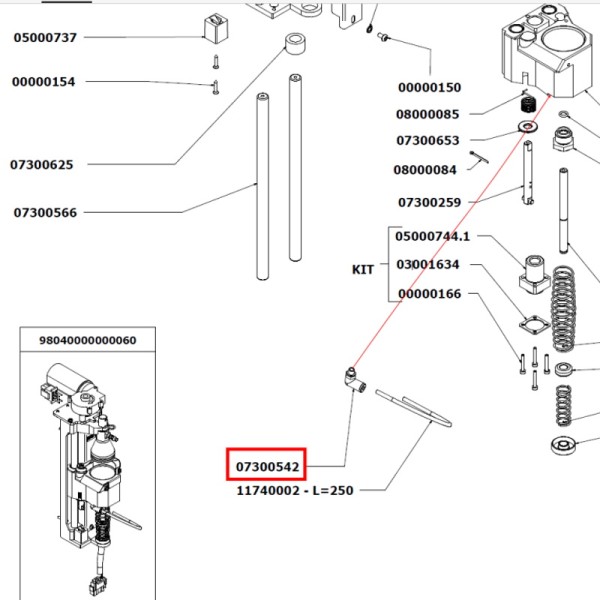 05000737

00000154

07300625

07300566

00000150

08000085

07300653

08000084

07300259

KIT

05000744.1

03001634

00000166

98040000000060

07300542

11740002 - L=250