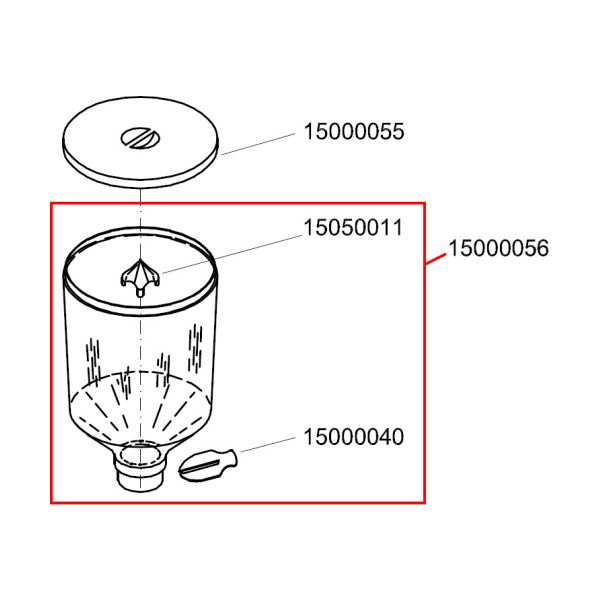 15000055

15050011

15000056

15000040