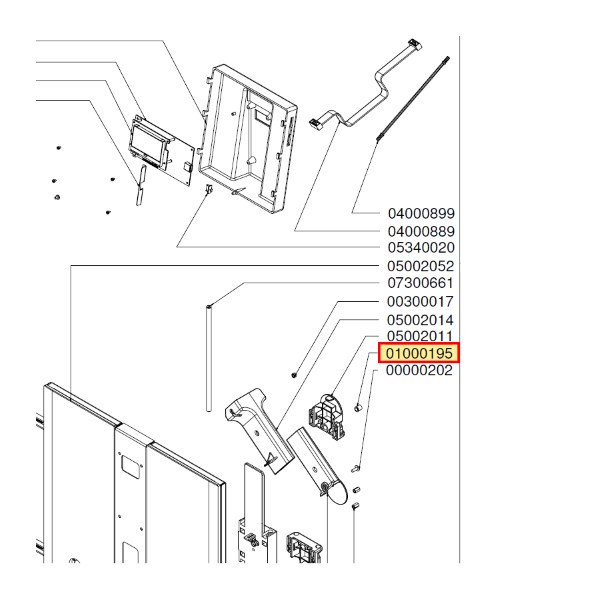 04000899
04000889
05340020
05002052
07300661
00300017
05002014
05002011
01000195
00000202