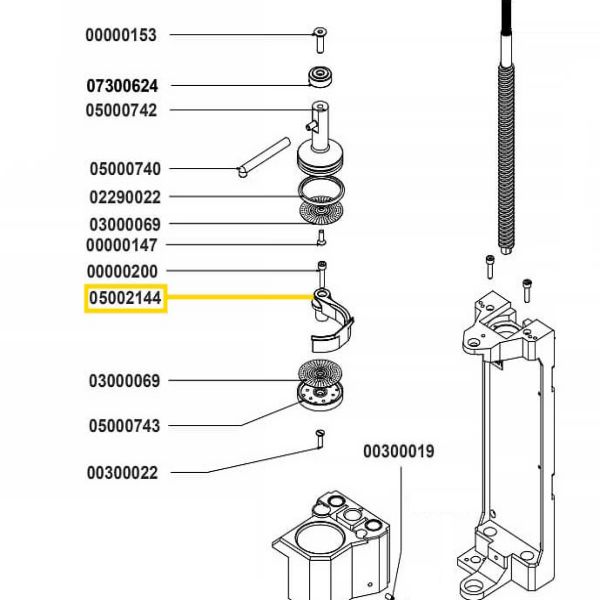 00000153

07300624

05000742

05000740

02290022

03000069

00000147

00000200

05002144

03000069

05000743

00300022

00300019