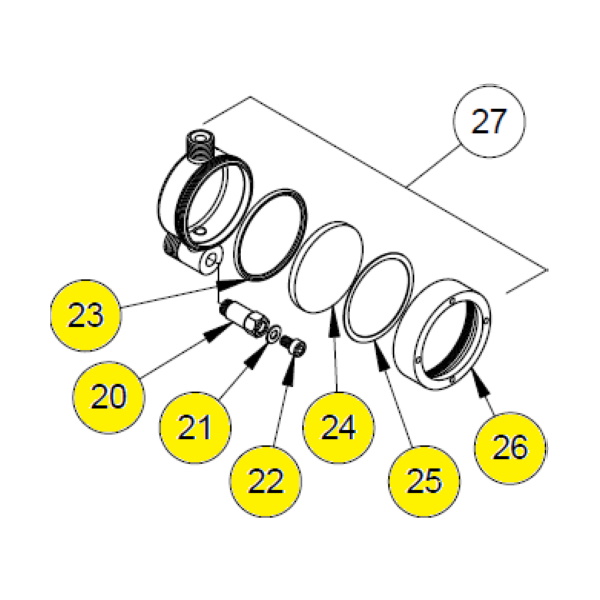 27
23
20
21
22
24
25
26