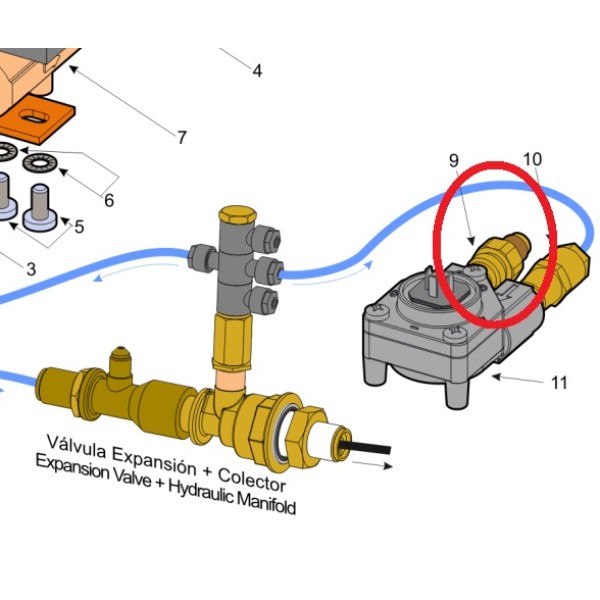 4
7
6
5
3
9
10
11
Válvula Expansión + Colector
Expansion Valve + Hydraulic Manifold